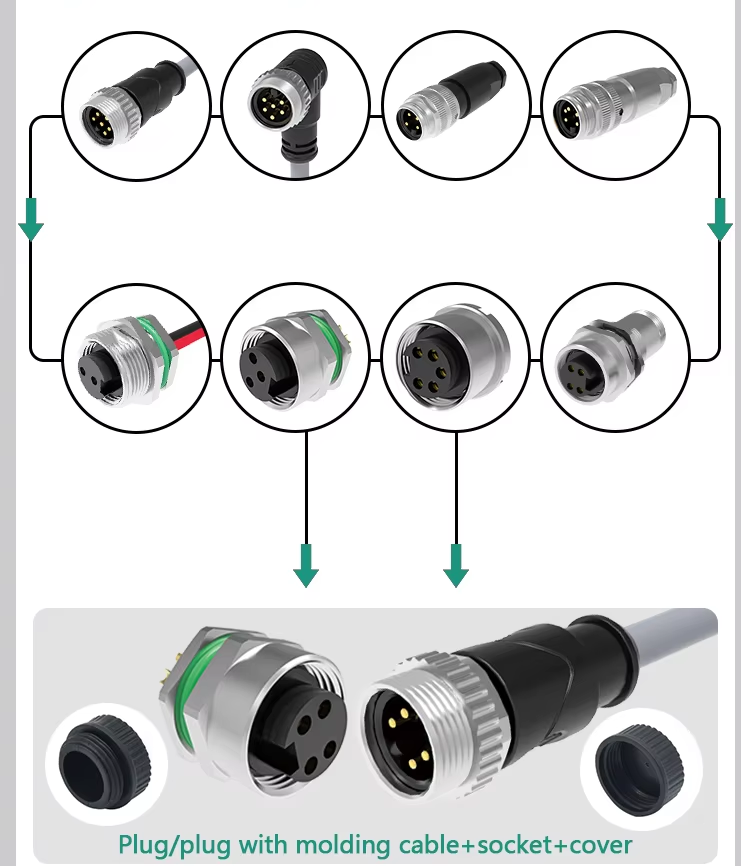 Plug/plug with molding cable+socket+cover